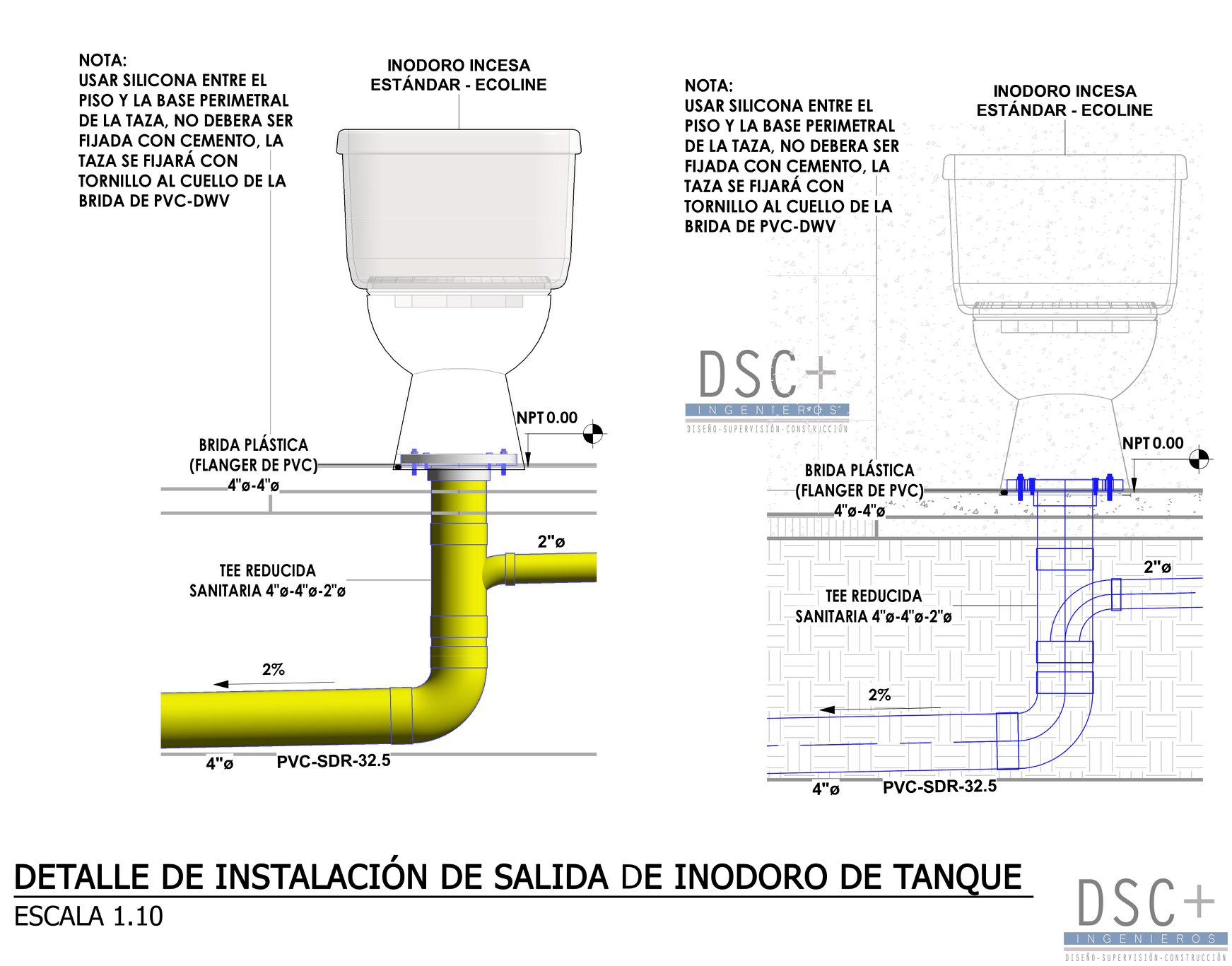 NOTA:
USAR SILICONA ENTRE EL PISO Y LA BASE PERIMETRAL DE LA TAZA, NO DEBERA SER FIJADA CON CEMENTO, LA TAZA SE FIJARÁ CON TORNILLO AL CUELLO DE LA BRIDA DE PVC-DWV

INODORO INCESA ESTÁNDAR - ECOLINE

NPT 0.00

BRIDA PLÁSTICA (FLANGER DE PVC) 4"ø-4"ø

2"ø

TEE REDUCIDA SANITARIA 4"ø-4"ø-2"ø

2%

4"ø PVC-SDR-32.5

NOTA:
USAR SILICONA ENTRE EL PISO Y LA BASE PERIMETRAL DE LA TAZA, NO DEBERA SER FIJADA CON CEMENTO, LA TAZA SE FIJARÁ CON TORNILLO AL CUELLO DE LA BRIDA DE PVC-DWV

INODORO INCESA ESTÁNDAR - ECOLINE

DSC+
INGENIEROS
DISEÑO-SUPERVISIÓN-CONSTRUCCIÓN

NPT 0.00

BRIDA PLÁSTICA (FLANGER DE PVC) 4"ø-4"ø

2"ø

TEE REDUCIDA SANITARIA 4"ø-4"ø-2"ø

2%

4"ø PVC-SDR-32.5

DETALLE DE INSTALACIÓN DE SALIDA DE INODORO DE TANQUE
ESCALA 1.10

DSC+
INGENIEROS
DISEÑO-SUPERVISIÓN-CONSTRUCCIÓN